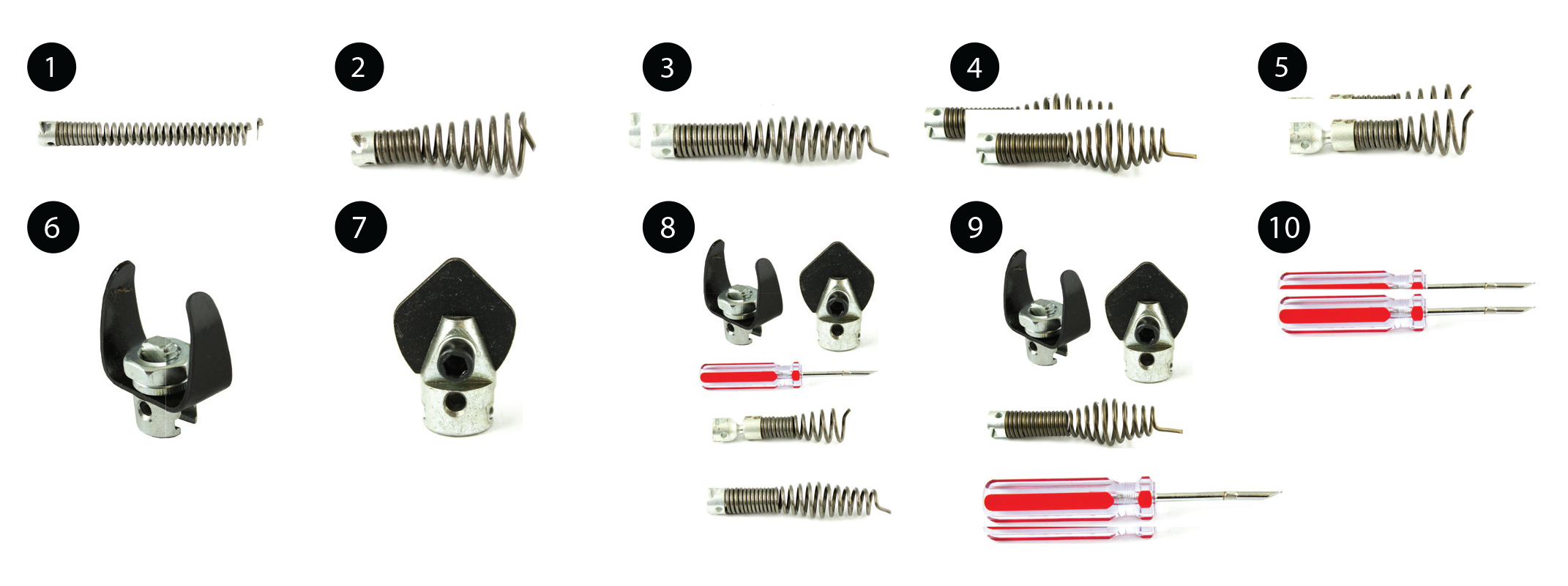 1
2
3
4
5
6
7
8
9
10